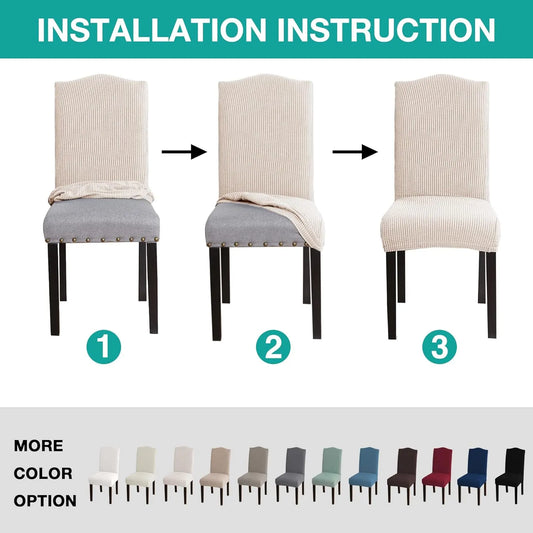 INSTALLATION INSTRUCTION

1

2

3

MORE
COLOR
OPTION